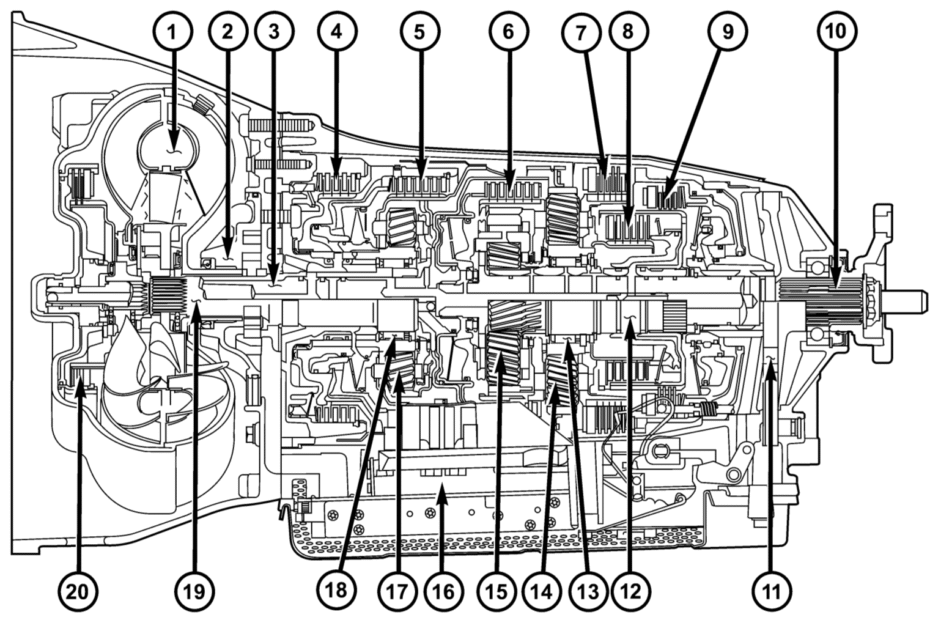 1
2
3
4
5
6
7
8
9
10
20
19
18
17
16
15
14
13
12
11