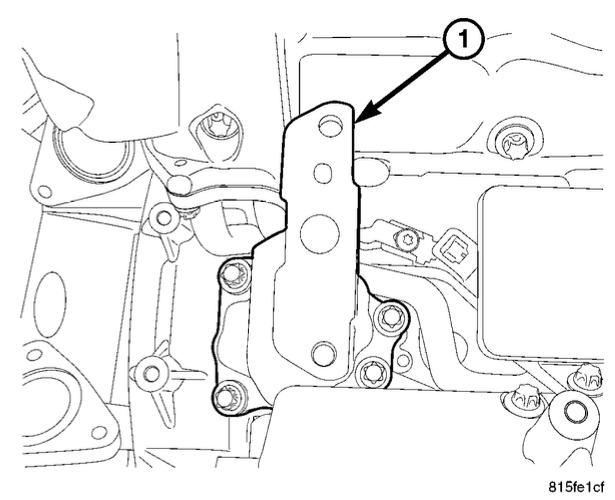 1

815fe1cf