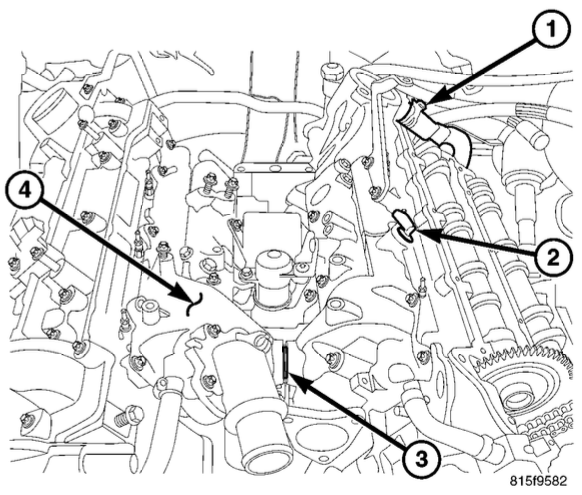 1
4
2
3
815f9582