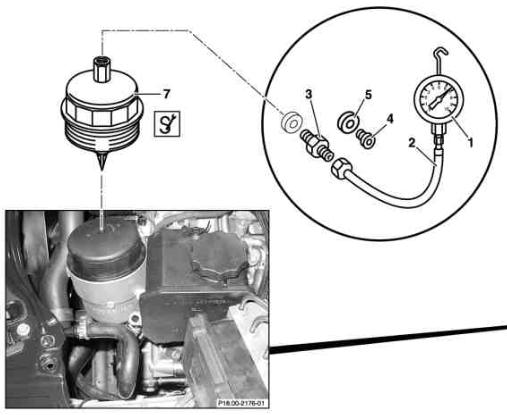 7
3
5
4
2
1
P18.00-2176-01